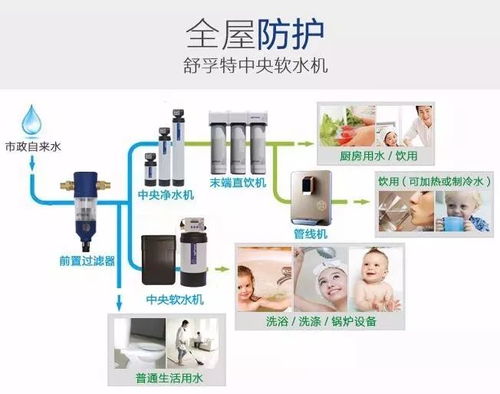 全屋防护
舒孚特中央软水机

市政自来水

前置过滤器

中央净水机

末端直饮机

厨房用水 / 饮用

管线机

饮用（可加热或制冷水）

中央软水机

洗浴 / 洗涤 / 锅炉设备

普通生活用水